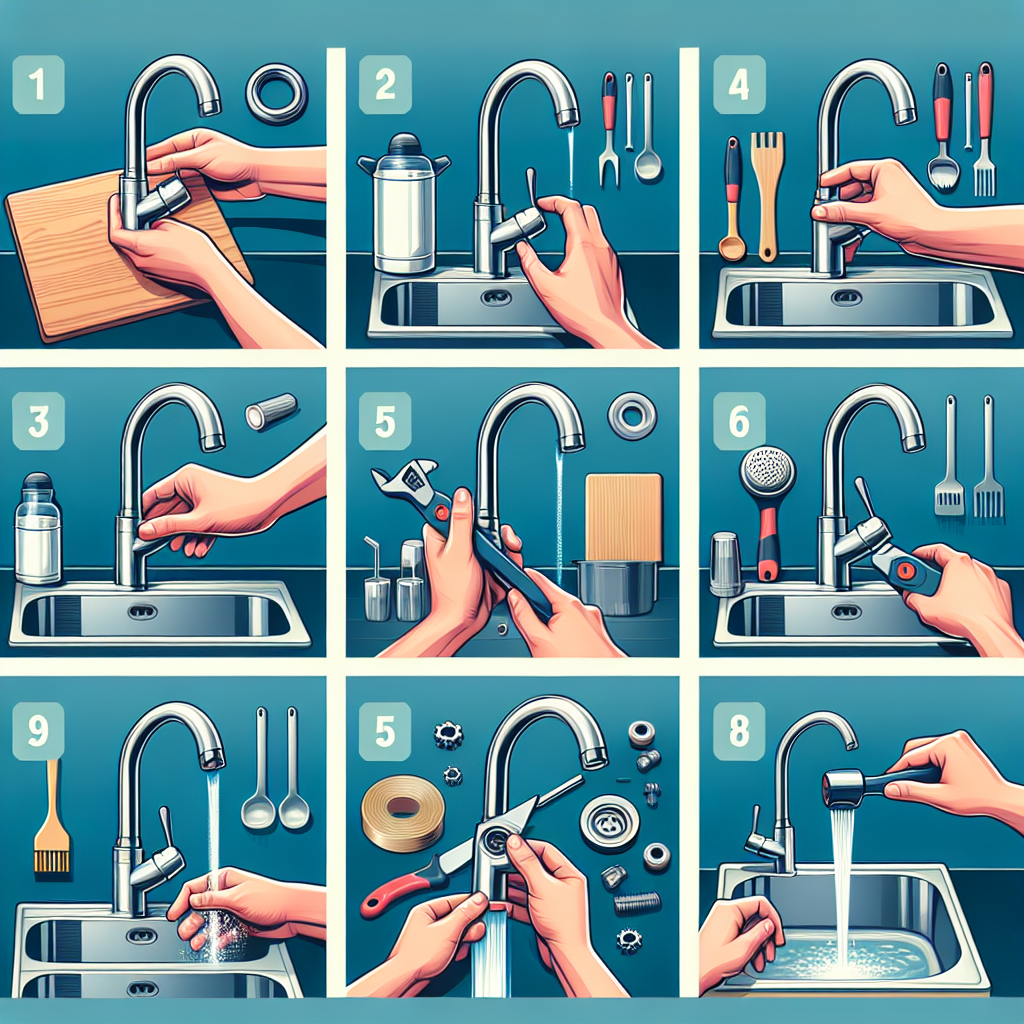 1

2

4

3

5

6

9

5

8